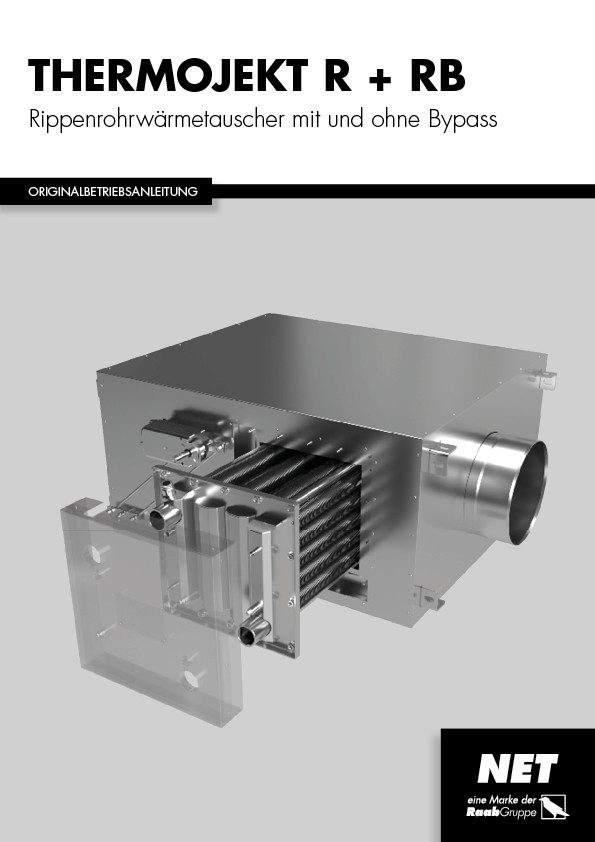 THERMOJEKT R + RB

Rippenrohrwärmetauscher mit und ohne Bypass

ORIGINALBETRIEBSANLEITUNG

NET

eine Marke der RaabGruppe